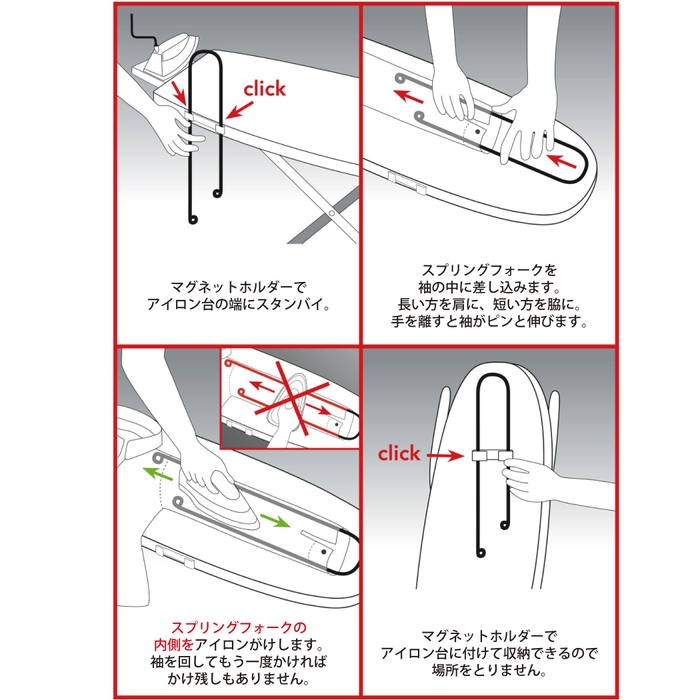 click

マグネットホルダーで
アイロン台の端にスタンバイ。

スプリングフォークを
袖の中に差し込みます。
長い方を肩に、短い方を脇に。
手を離すと袖がピンと伸びます。

スプリングフォークの
内側をアイロンがけします。
袖を回してもう一度かければ
かけ残しもありません。

click

マグネットホルダーで
アイロン台に付けて収納できるので
場所をとりません。