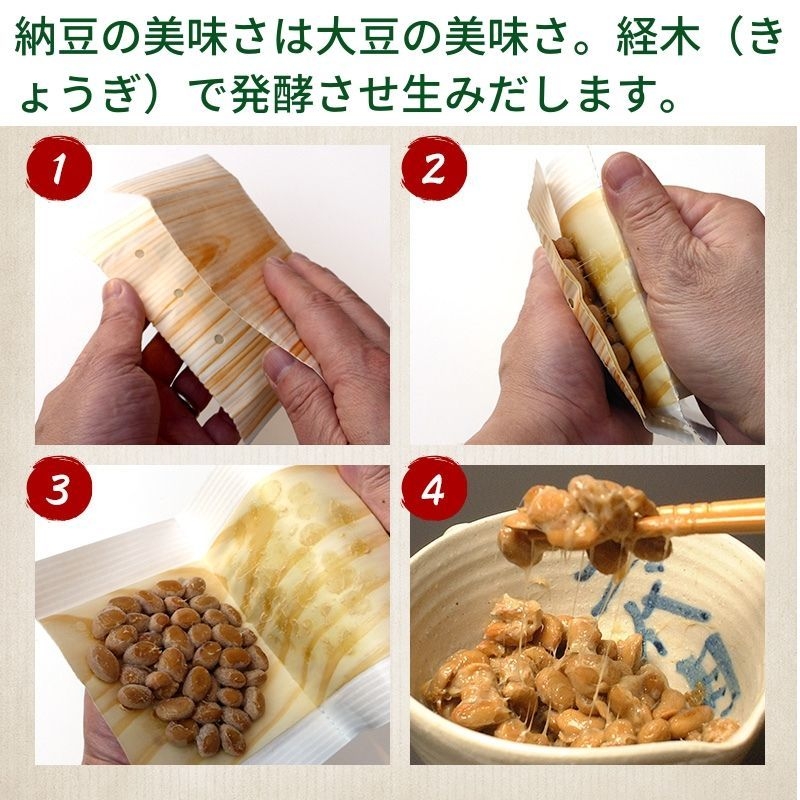 納豆の美味さは大豆の美味さ。経木（きょうぎ）で発酵させ生みだします。

1

2

3

4