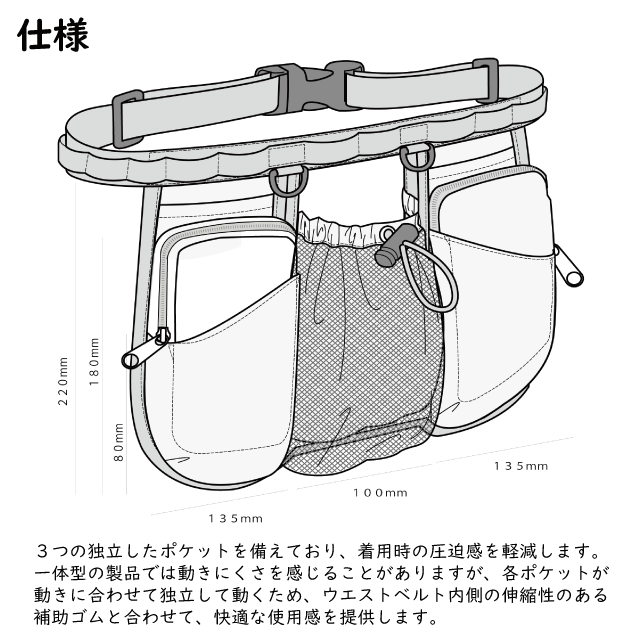 仕様

220mm
180mm
80mm
135mm
100mm
135mm

３つの独立したポケットを備えており、着用時の圧迫感を軽減します。一体型の製品では動きにくさを感じることがありますが、各ポケットが動きに合わせて独立して動くため、ウエストベルト内側の伸縮性のある補助ゴムと合わせて、快適な使用感を提供します。