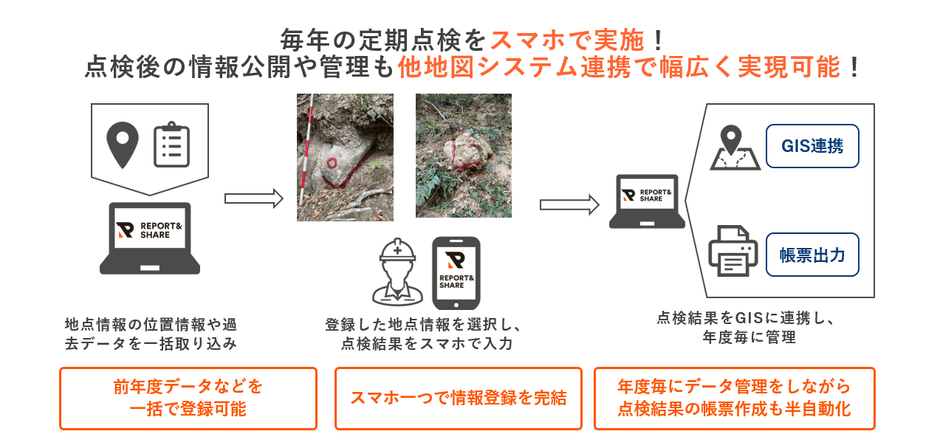 毎年の定期点検をスマホで実施！
点検後の情報公開や管理も他地図システム連携で幅広く実現可能！

REPORT& SHARE

地点情報の位置情報や過去データを一括取り込み

前年度データなどを一括で登録可能

REPORT& SHARE

登録した地点情報を選択し、点検結果をスマホで入力

スマホ一つで情報登録を完結

REPORT& SHARE

GIS連携

帳票出力

点検結果をGISに連携し、年度毎に管理

年度毎にデータ管理をしながら点検結果の帳票作成も半自動化