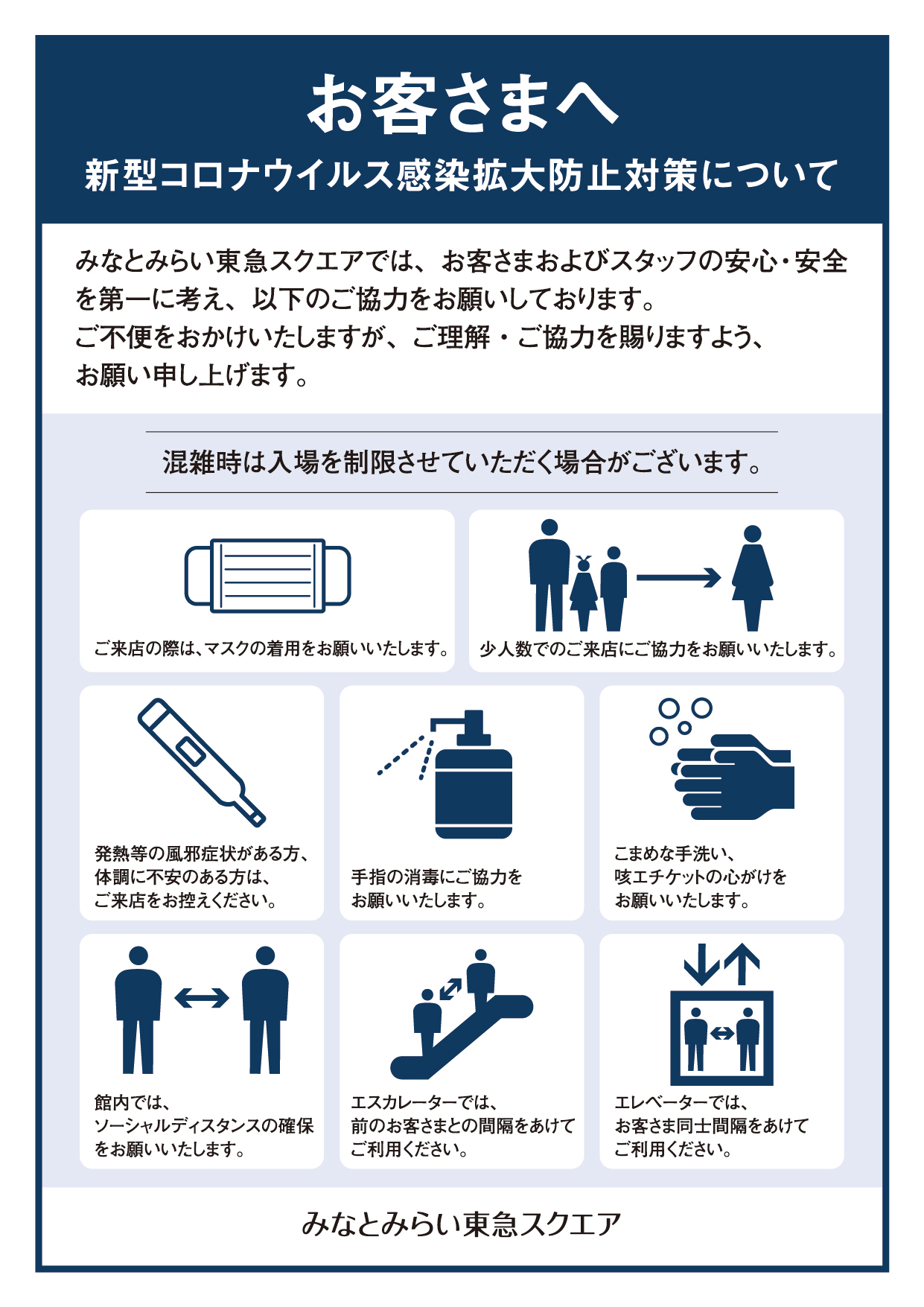 お客さまへ
新型コロナウイルス感染拡大防止対策について

みなとみらい東急スクエアでは、お客さまおよびスタッフの安心・安全を第一に考え、以下のご協力をお願いしております。
ご不便をおかけいたしますが、ご理解・ご協力を賜りますよう、お願い申し上げます。

混雑時は入場を制限させていただく場合がございます。

ご来店の際は、マスクの着用をお願いいたします。

少人数でのご来店にご協力をお願いいたします。

発熱等の風邪症状がある方、体調に不安のある方は、ご来店をお控えください。

手指の消毒にご協力をお願いいたします。

こまめな手洗い、咳エチケットの心がけをお願いいたします。

館内では、ソーシャルディスタンスの確保をお願いいたします。

エスカレーターでは、前のお客さまとの間隔をあけてご利用ください。

エレベーターでは、お客さま同士間隔をあけてご利用ください。

みなとみらい東急スクエア