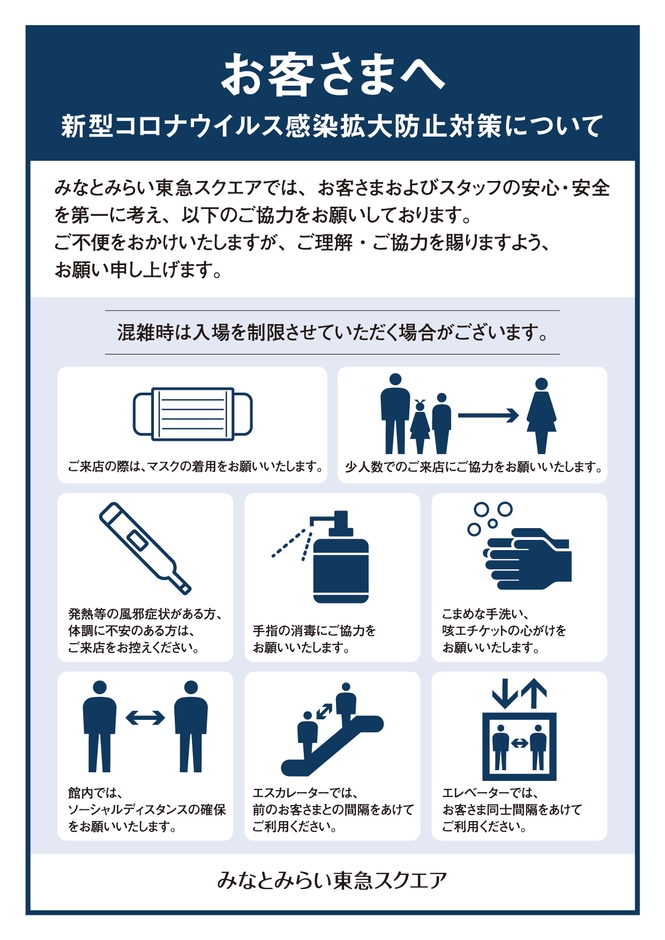 お客さまへ

新型コロナウイルス感染拡大防止対策について

みなとみらい東急スクエアでは、お客さまおよびスタッフの安心・安全を第一に考え、以下のご協力をお願いしております。
ご不便をおかけいたしますが、ご理解・ご協力を賜りますよう、お願い申し上げます。

混雑時は入場を制限させていただく場合がございます。

ご来店の際は、マスクの着用をお願いいたします。

少人数でのご来店にご協力をお願いいたします。

発熱等の風邪症状がある方、体調に不安のある方は、ご来店をお控えください。

手指の消毒にご協力をお願いいたします。

こまめな手洗い、咳エチケットの心がけをお願いいたします。

館内では、ソーシャルディスタンスの確保をお願いいたします。

エスカレーターでは、前のお客さまとの間隔をあけてご利用ください。

エレベーターでは、お客さま同士間隔をあけてご利用ください。

みなとみらい東急スクエア