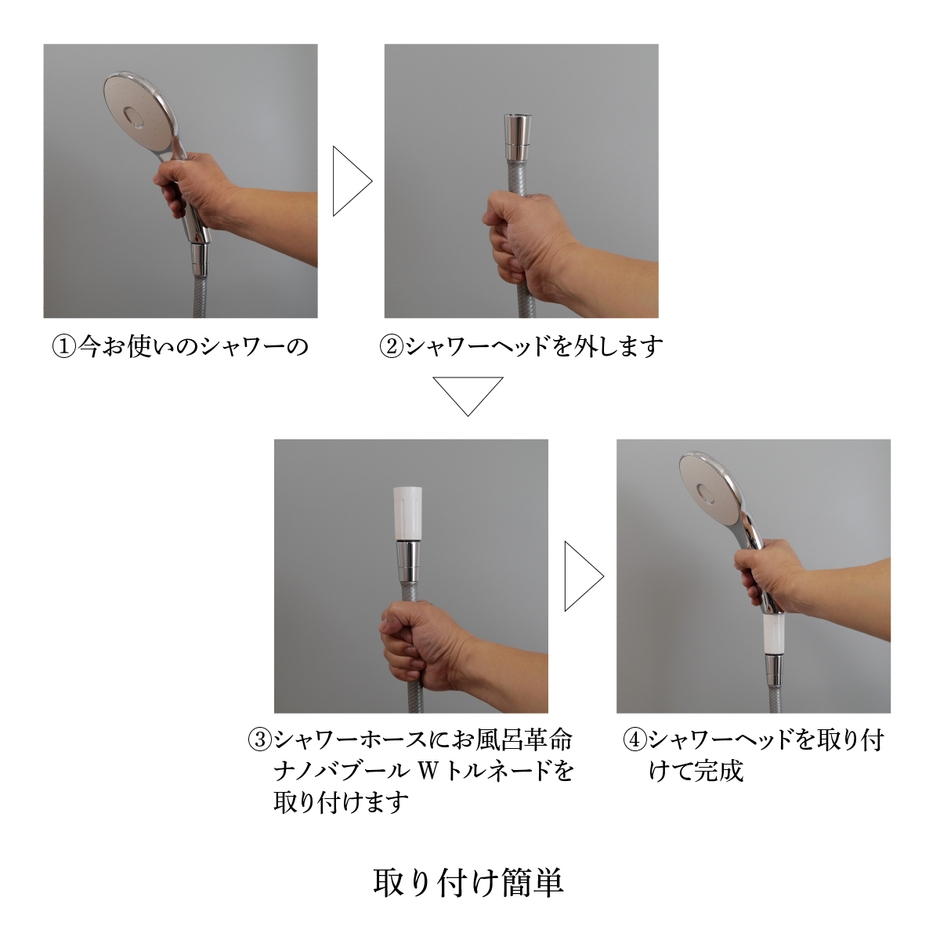 ①今お使いのシャワーの

②シャワーヘッドを外します

③シャワーホースにお風呂革命 ナノバブール Wトルネードを取り付けます

④シャワーヘッドを取り付けて完成

取り付け簡単