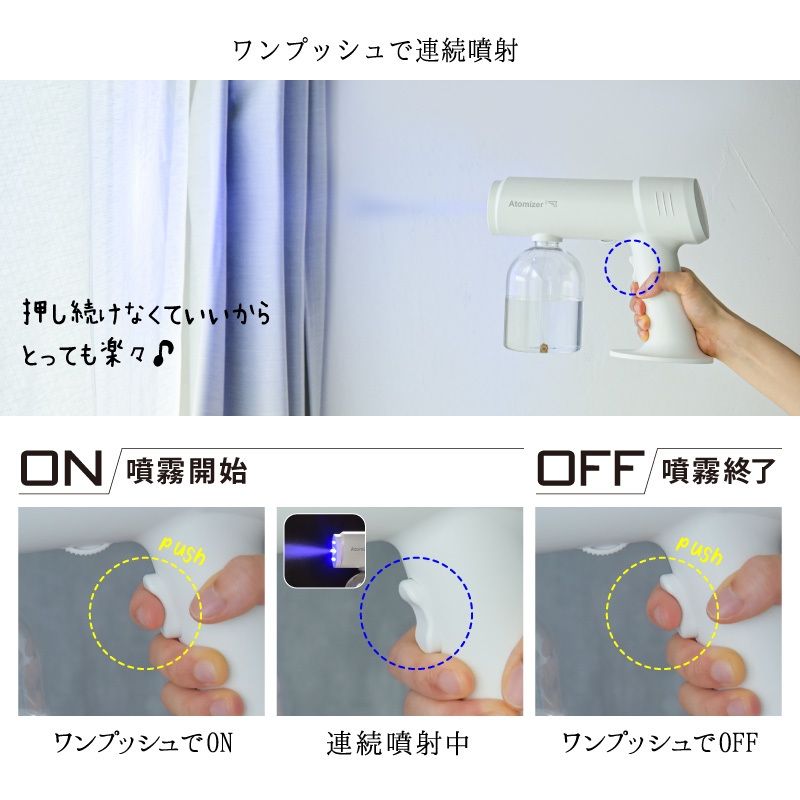 ワンプッシュで連続噴射

Atomizer

押し続けなくていいから
とっても楽々♪

ON 噴霧開始

OFF 噴霧終了

push

Atomizer

push

ワンプッシュでON

連続噴射中

ワンプッシュでOFF