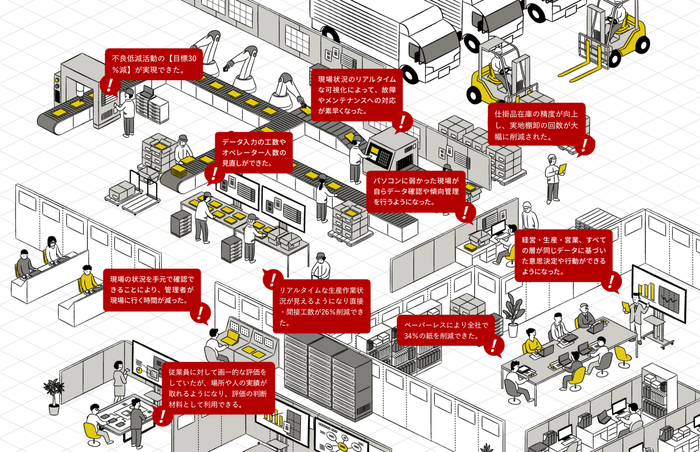 不良低減活動の【目標30%減】が実現できた。

現場状況のリアルタイムな可視化によって、故障やメンテナンスへの対応が素早くなった。

仕掛品在庫の精度が向上し、実地棚卸の回数が大幅に削減された。

データ入力の工数やオペレーター人数の見直しができた。

パソコンに弱かった現場が自らデータ確認や傾向管理を行うようになった。

経営・生産・営業、すべての層が同じデータに基づいた意思決定や行動ができるようになった。

現場の状況を手元で確認できることにより、管理者が現場に行く時間が減った。

リアルタイムな生産作業状況が見えるようになり直接・間接工数が26%削減できた。

ペーパーレスにより全社で34%の紙を削減できた。

従業員に対して画一的な評価をしていたが、場所や人の実績が取れるようになり、評価の判断材料として利用できる。