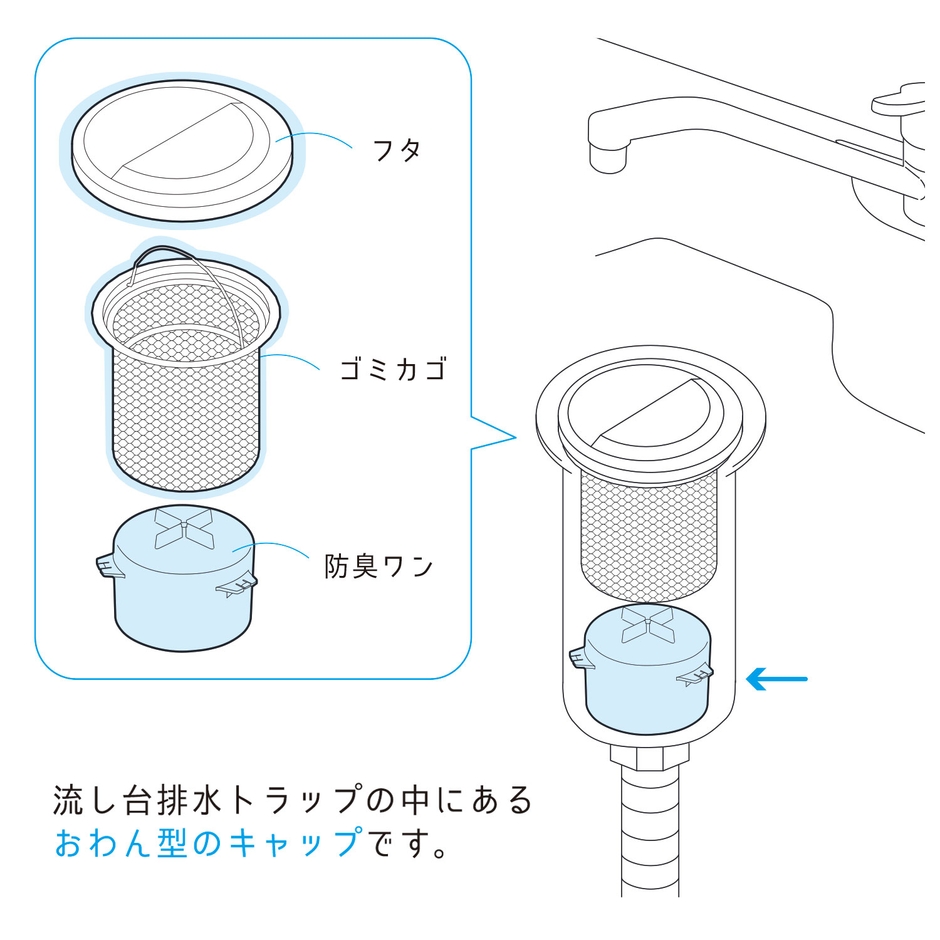 フタ

ゴミカゴ

防臭ワン

流し台排水トラップの中にある
おわん型のキャップです。