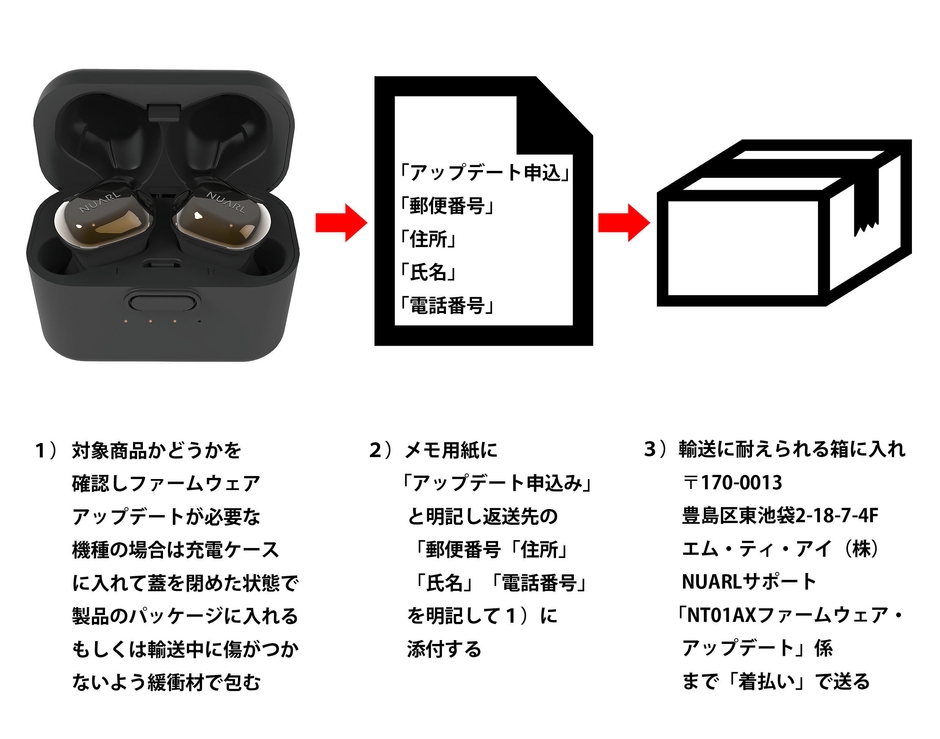 NUARL NUARL

「アップデート申込」
「郵便番号」
「住所」
「氏名」
「電話番号」

1）対象商品かどうかを確認しファームウェアアップデートが必要な機種の場合は充電ケースに入れて蓋を閉めた状態で製品のパッケージに入れるもしくは輸送中に傷がつかないよう緩衝材で包む

2）メモ用紙に「アップデート申込み」と明記し返送先の「郵便番号「住所」「氏名」「電話番号」を明記して1）に添付する

3）輸送に耐えられる箱に入れ
〒170-0013
豊島区東池袋2-18-7-4F
エム・ティ・アイ（株）
NUARLサポート
「NT01AXファームウェア・アップデート」係
まで「着払い」で送る