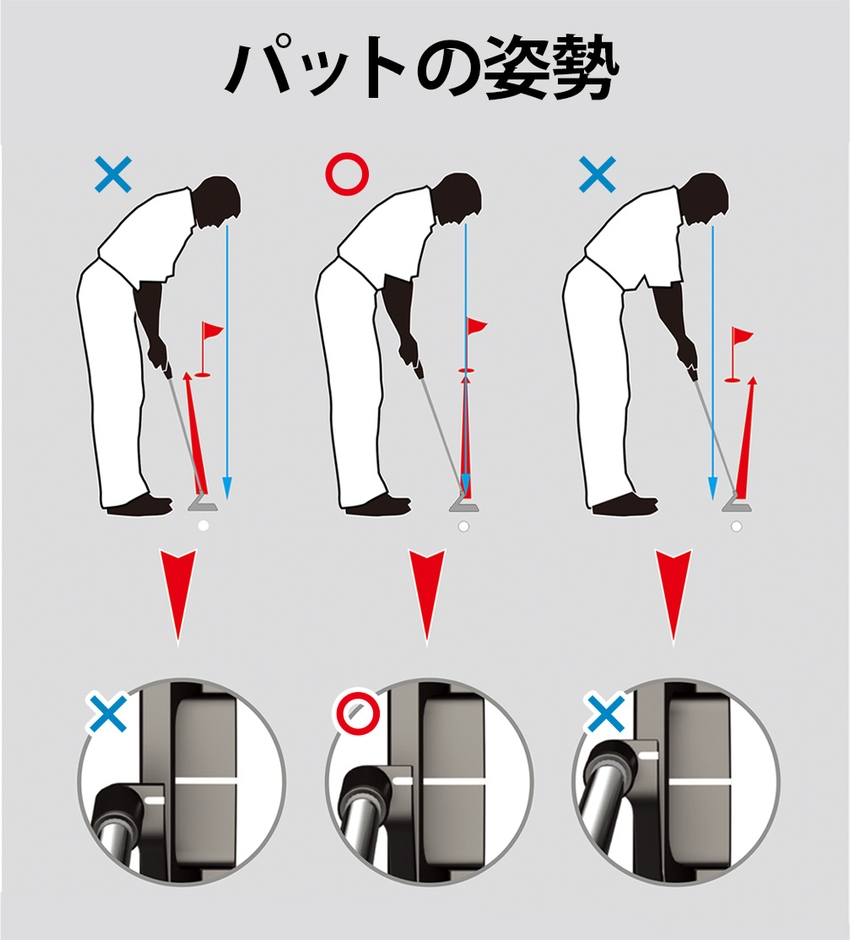 パットの姿勢

×

○

×

×

○

×