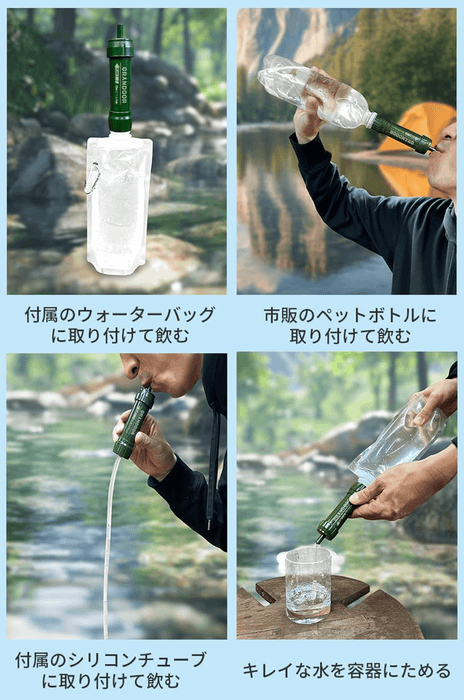 GRANDOOR

付属のウォーターバッグに取り付けて飲む

市販のペットボトルに取り付けて飲む

付属のシリコンチューブに取り付けて飲む

キレイな水を容器にためる