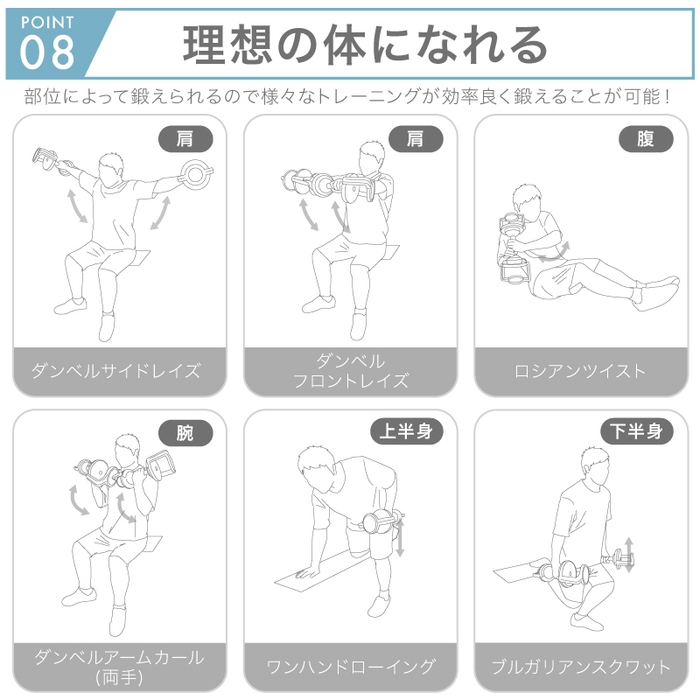 POINT 08

理想の体になれる

部位によって鍛えられるので様々なトレーニングが効率良く鍛えることが可能！

肩
ダンベルサイドレイズ

肩
ダンベル
フロントレイズ

腹
ロシアンツイスト

腕
ダンベルアームカール
(両手)

上半身
ワンハンドローイング

下半身
ブルガリアンスクワット