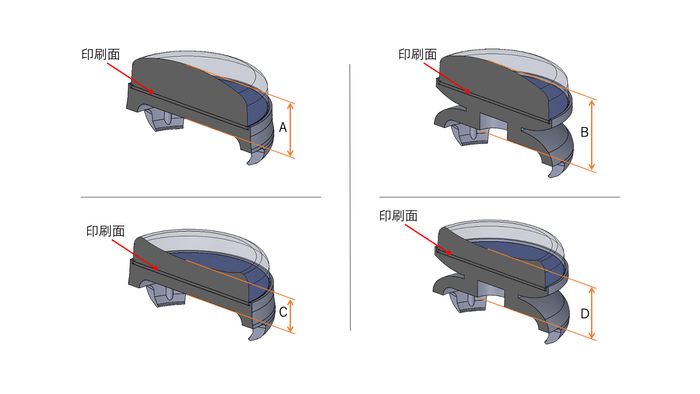 印刷面

A

印刷面

B

印刷面

C

印刷面

D