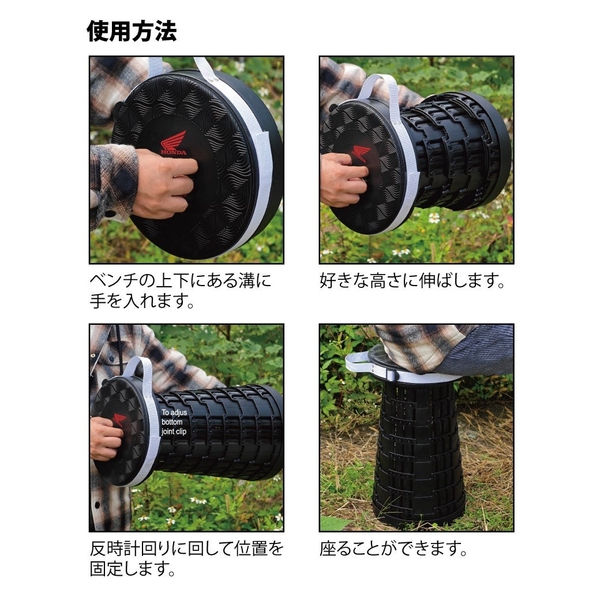 使用方法

HONDA

ベンチの上下にある溝に手を入れます。

好きな高さに伸ばします。

To adjus bottom joint clip

反時計回りに回して位置を固定します。

座ることができます。