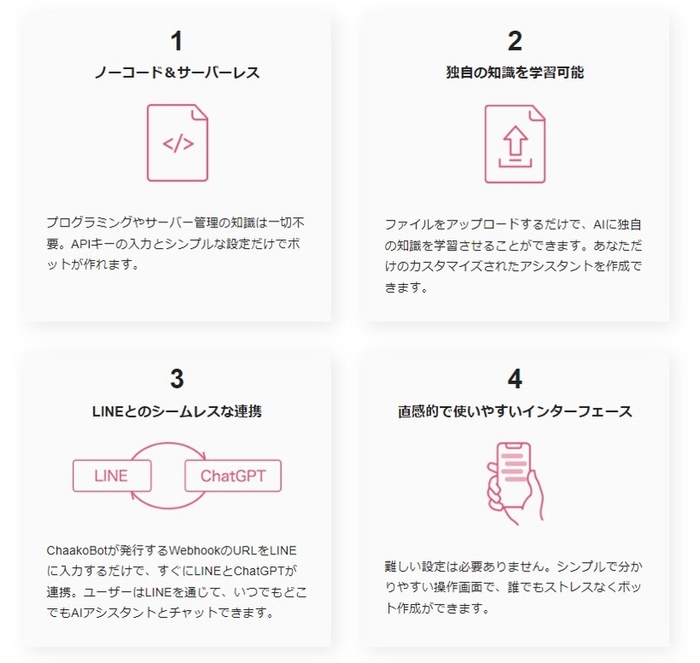 1

ノーコード＆サーバーレス

</>

プログラミングやサーバー管理の知識は一切不要。APIキーの入力とシンプルな設定だけでボットが作れます。

2

独自の知識を学習可能

ファイルをアップロードするだけで、AIに独自の知識を学習させることができます。あなただけのカスタマイズされたアシスタントを作成できます。

3

LINEとのシームレスな連携

LINE

ChatGPT

ChaakoBotが発行するWebhookのURLをLINEに入力するだけで、すぐにLINEとChatGPTが連携。ユーザーはLINEを通じて、いつでもどこでもAIアシスタントとチャットできます。

4

直感的で使いやすいインターフェース

難しい設定は必要ありません。シンプルで分かりやすい操作画面で、誰でもストレスなくボット作成ができます。