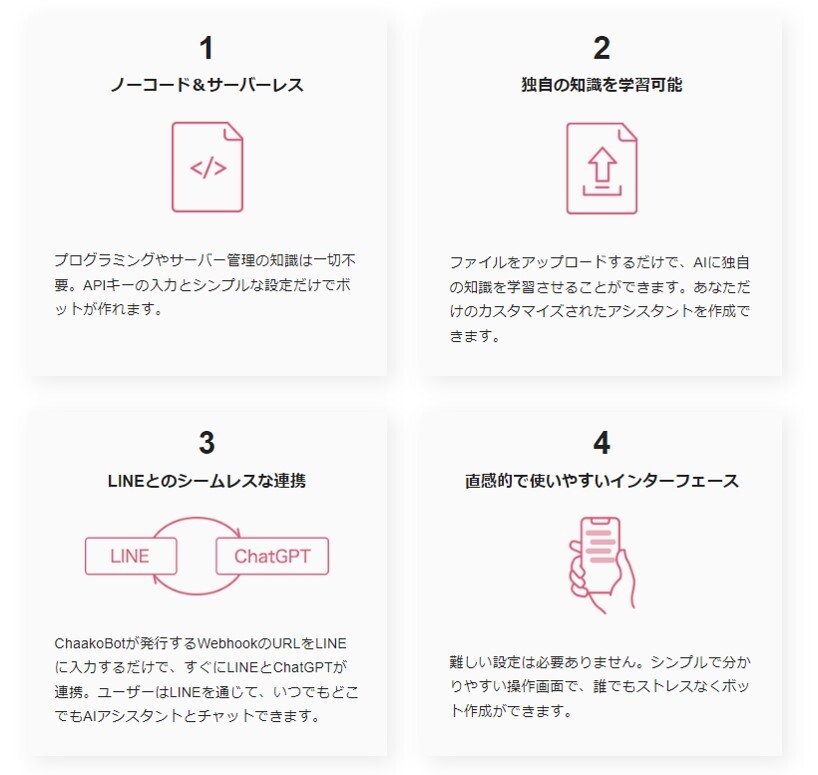 1
ノーコード＆サーバーレス

</>

プログラミングやサーバー管理の知識は一切不要。APIキーの入力とシンプルな設定だけでボットが作れます。

2
独自の知識を学習可能

ファイルをアップロードするだけで、AIに独自の知識を学習させることができます。あなただけのカスタマイズされたアシスタントを作成できます。

3
LINEとのシームレスな連携

LINE

ChatGPT

ChaakoBotが発行するWebhookのURLをLINEに入力するだけで、すぐにLINEとChatGPTが連携。ユーザーはLINEを通じて、いつでもどこでもAIアシスタントとチャットできます。

4
直感的で使いやすいインターフェース

難しい設定は必要ありません。シンプルで分かりやすい操作画面で、誰でもストレスなくボット作成ができます。