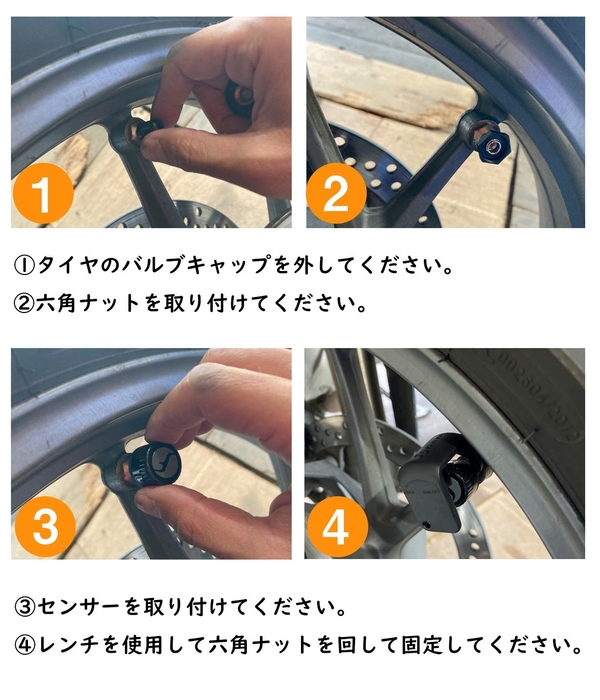 1

2

①タイヤのバルブキャップを外してください。
②六角ナットを取り付けてください。

3

4

③センサーを取り付けてください。
④レンチを使用して六角ナットを回して固定してください。