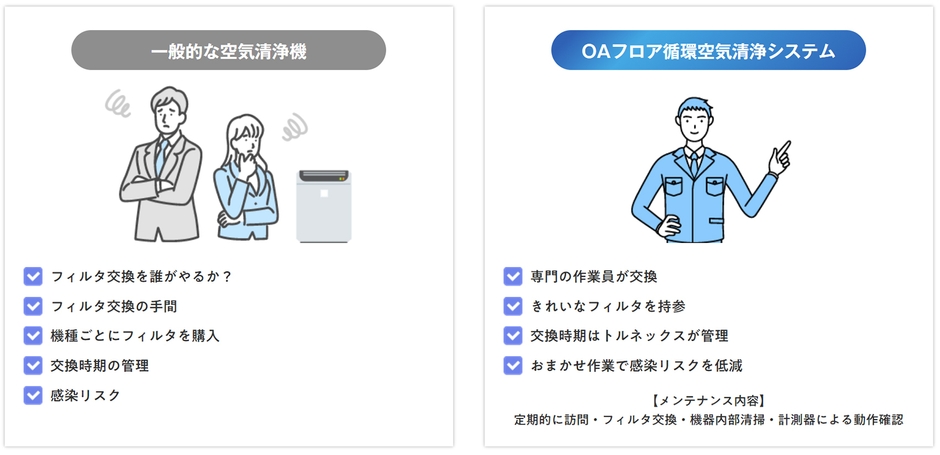 一般的な空気清浄機

フィルタ交換を誰がやるか？
フィルタ交換の手間
機種ごとにフィルタを購入
交換時期の管理
感染リスク

OAフロア循環空気清浄システム

専門の作業員が交換
きれいなフィルタを持参
交換時期はトルネックスが管理
おまかせ作業で感染リスクを低減

【メンテナンス内容】
定期的に訪問・フィルタ交換・機器内部清掃・計測器による動作確認