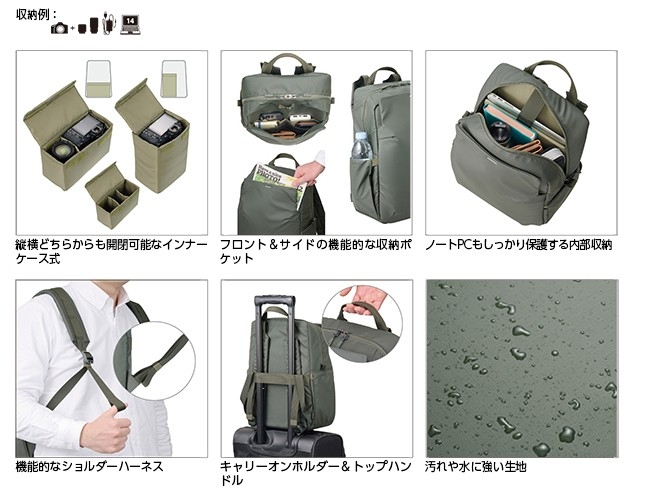 収納例：

14

縦横どちらからも開閉可能なインナーケース式

フロント＆サイドの機能的な収納ポケット

ノートPCもしっかり保護する内部収納

機能的なショルダーハーネス

キャリーオンホルダー＆トップハンドル

汚れや水に強い生地