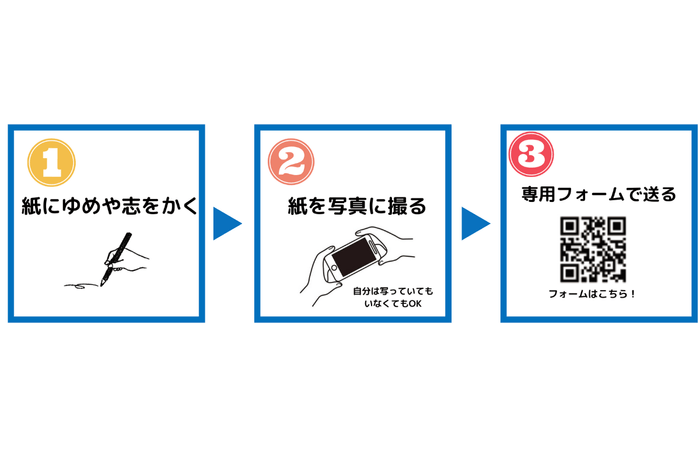 1
紙にゆめや志をかく

2
紙を写真に撮る

自分は写っていても
いなくてもOK

3
専用フォームで送る

フォームはこちら！