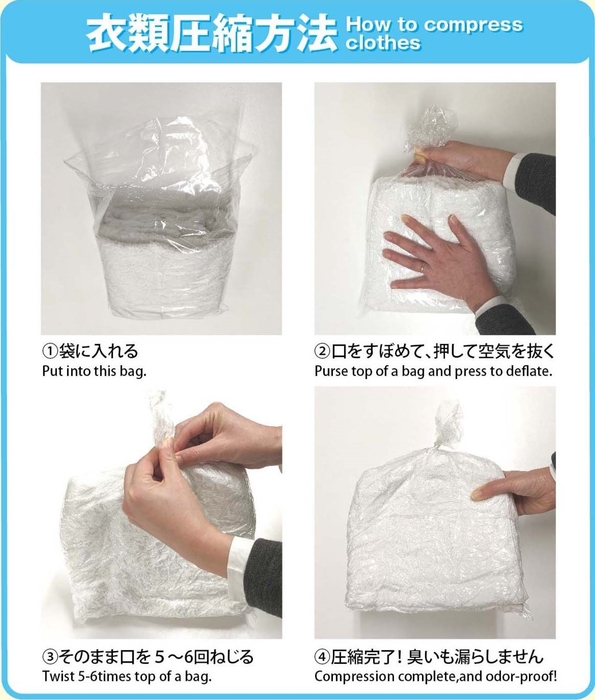 衣類圧縮方法 How to compress clothes

①袋に入れる
Put into this bag.

②口をすぼめて、押して空気を抜く
Purse top of a bag and press to deflate.

③そのまま口を５～6回ねじる
Twist 5-6times top of a bag.

④圧縮完了！臭いも漏らしません
Compression complete,and odor-proof!