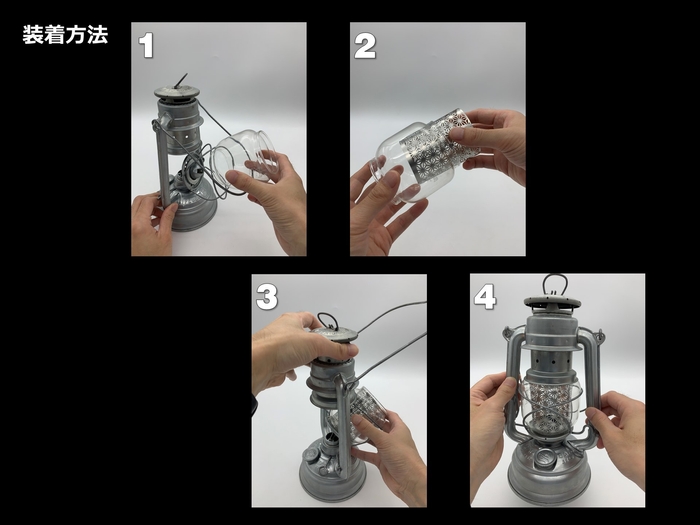 装着方法

1

2

3

4