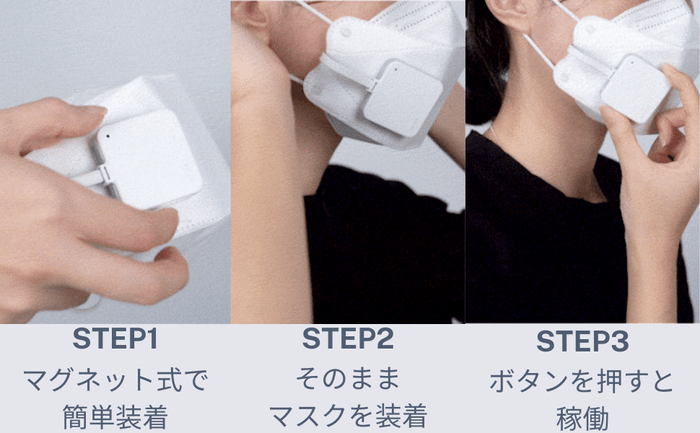 STEP1
マグネット式で
簡単装着

STEP2
そのまま
マスクを装着

STEP3
ボタンを押すと
稼働