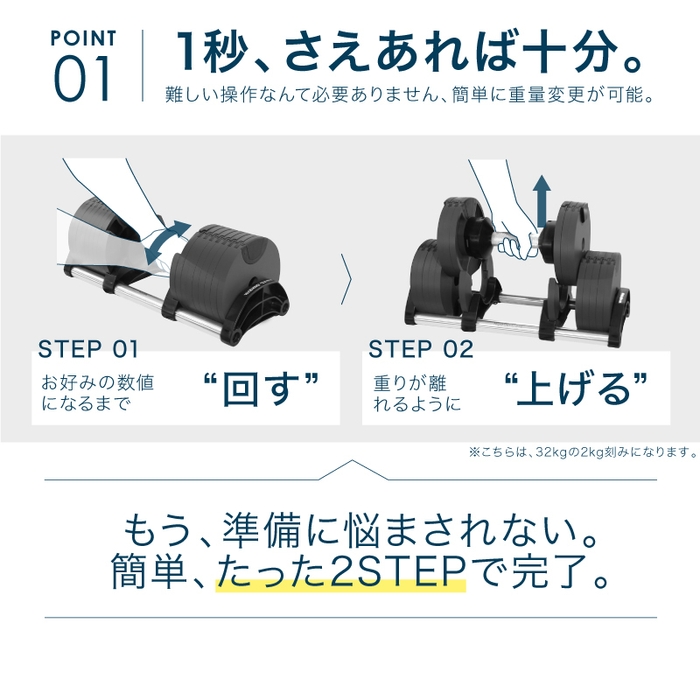 POINT
01

1秒、さえあれば十分。
難しい操作なんて必要ありません、簡単に重量変更が可能。

STEP 01
お好みの数値になるまで
“回す”

STEP 02
重りが離れるように
“上げる”

※こちらは、32kgの2kg刻みになります。

もう、準備に悩まされない。
簡単、たった2STEPで完了。