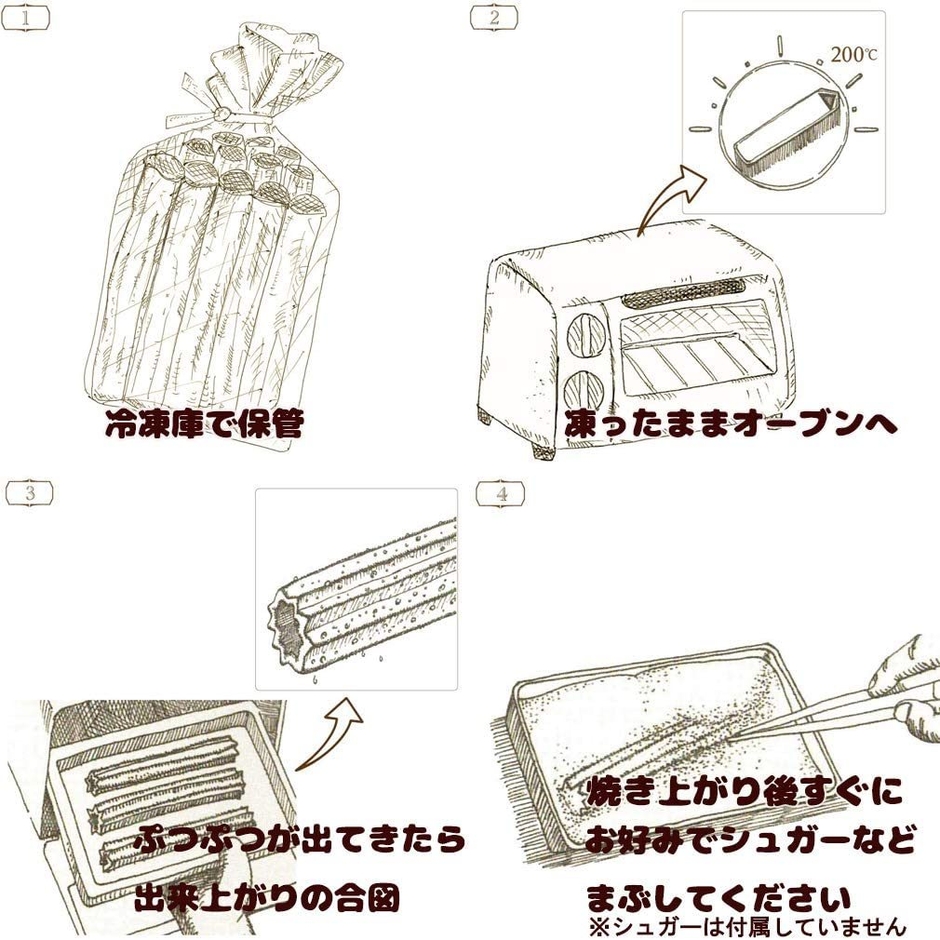 1

冷凍庫で保管

2

200℃

凍ったままオーブンへ

3

ぷつぷつが出てきたら

出来上がりの合図

4

焼き上がり後すぐに

お好みでシュガーなど

まぶしてください

※シュガーは付属していません