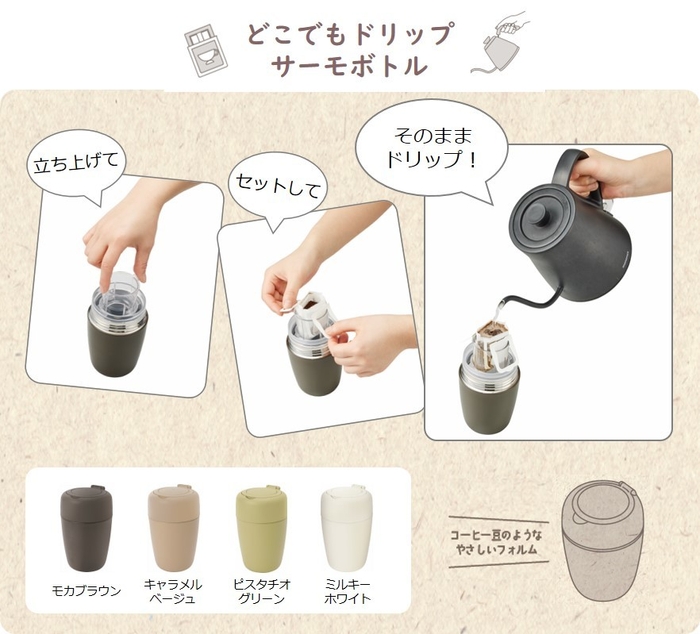 どこでもドリップ
サーモボトル

立ち上げて

セットして

そのまま
ドリップ！

モカブラウン

キャラメル
ベージュ

ピスタチオ
グリーン

ミルキー
ホワイト

コーヒー豆のような
やさしいフォルム