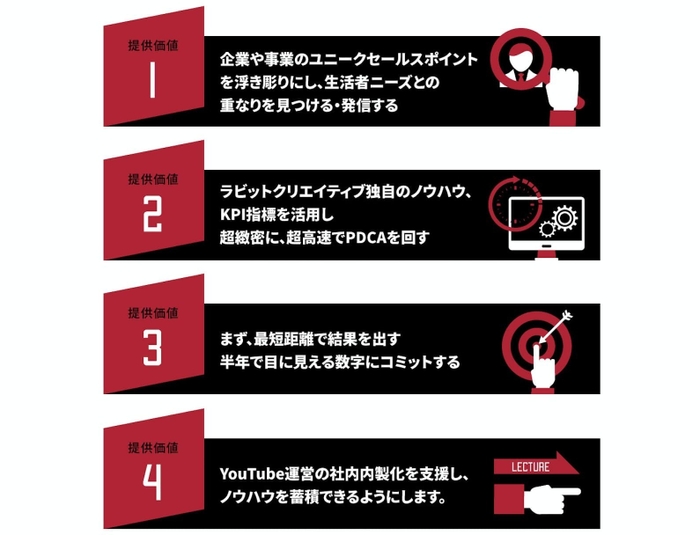 提供価値
1

企業や事業のユニークセールスポイントを浮き彫りにし、生活者ニーズとの重なりを見つける・発信する

提供価値
2

ラビットクリエイティブ独自のノウハウ、KPI指標を活用し超緻密に、超高速でPDCAを回す

提供価値
3

まず、最短距離で結果を出す
半年で目に見える数字にコミットする

提供価値
4

YouTube運営の社内内製化を支援し、ノウハウを蓄積できるようにします。

LECTURE