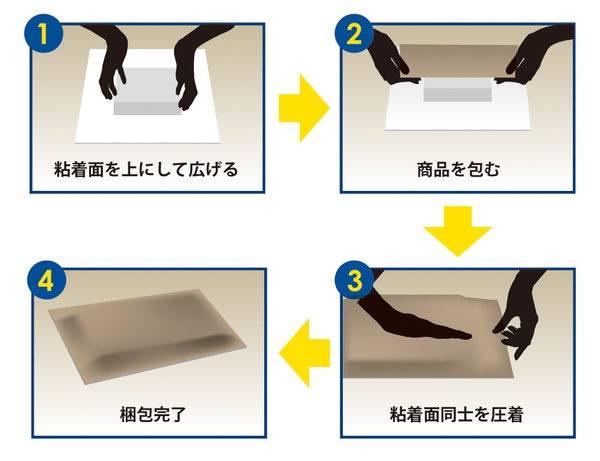 1
粘着面を上にして広げる

2
商品を包む

3
粘着面同士を圧着

4
梱包完了