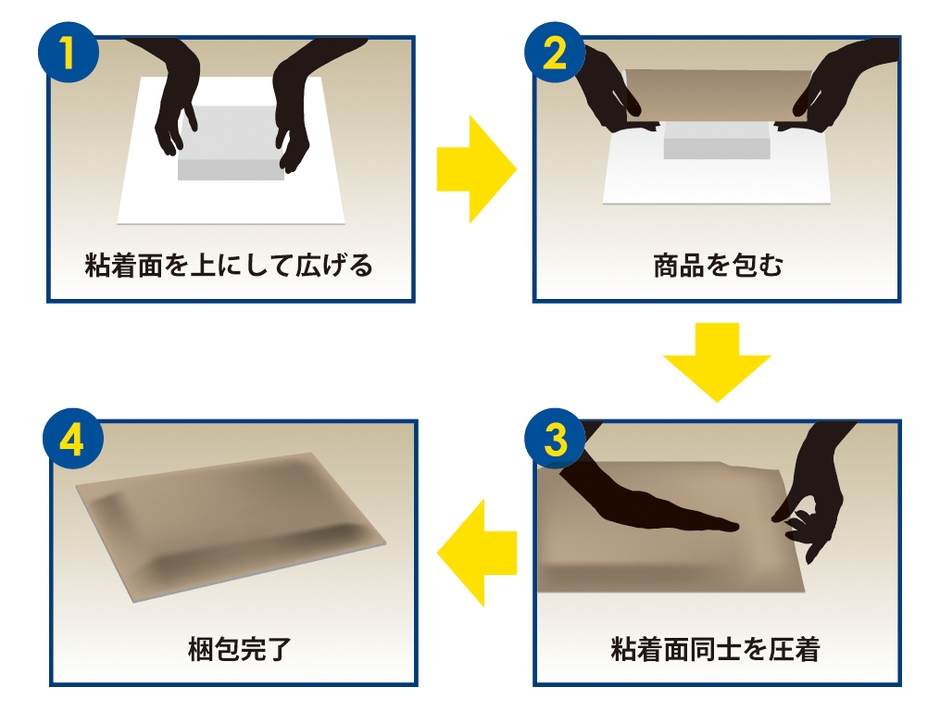 1
粘着面を上にして広げる

2
商品を包む

3
粘着面同士を圧着

4
梱包完了