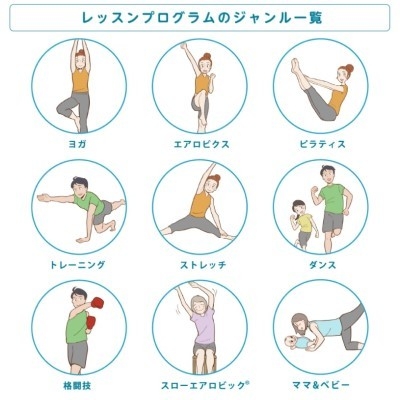 レッスンプログラムのジャンル一覧

ヨガ

エアロビクス

ピラティス

トレーニング

ストレッチ

ダンス

格闘技

スローエアロビック®

ママ&ベビー