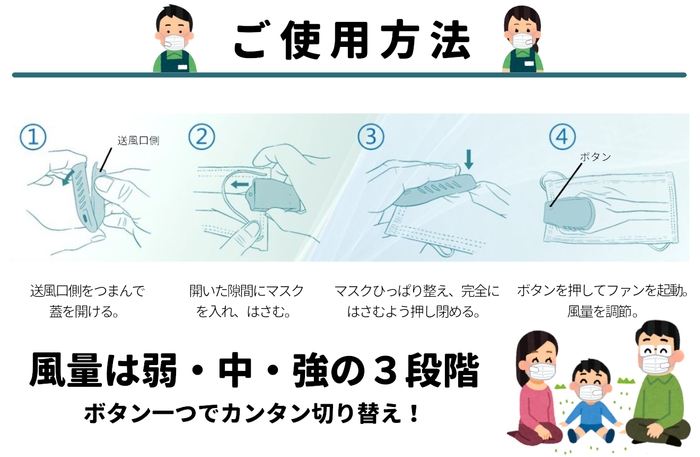 ご使用方法

①
送風口側

②

③

④
ボタン

送風口側をつまんで蓋を開ける。

開いた隙間にマスクを入れ、はさむ。

マスクひっぱり整え、完全にはさむよう押し閉める。

ボタンを押してファンを起動。風量を調節。

風量は弱・中・強の３段階

ボタン一つでカンタン切り替え！