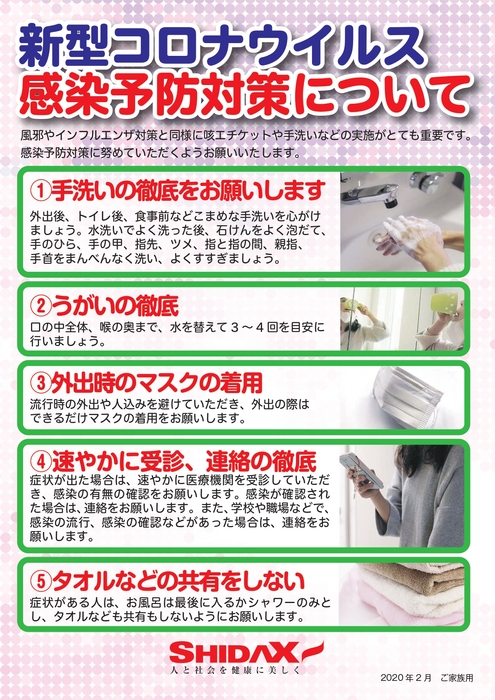 新型コロナウイルス
感染予防対策について

風邪やインフルエンザ対策と同様に咳エチケットや手洗いなどの実施がとても重要です。感染予防対策に努めていただくようお願いいたします。

①手洗いの徹底をお願いします
外出後、トイレ後、食事前などこまめな手洗いを心がけましょう。水洗いでよく洗った後、石けんをよく泡だて、手のひら、手の甲、指先、ツメ、指と指の間、親指、手首をまんべんなく洗い、よくすすぎましょう。

②うがいの徹底
口の中全体、喉の奥まで、水を替えて３～４回を目安に行いましょう。

③外出時のマスクの着用
流行時の外出や人込みを避けていただき、外出の際はできるだけマスクの着用をお願いします。

④速やかに受診、連絡の徹底
症状が出た場合は、速やかに医療機関を受診していただき、感染の有無の確認をお願いします。感染が確認された場合は、連絡をお願いします。また、学校や職場などで、感染の流行、感染の確認などがあった場合は、連絡をお願いします。

⑤タオルなどの共有をしない
症状がある人は、お風呂は最後に入るかシャワーのみとし、タオルなども共有もしないようにお願いします。

SHIDAX
人と社会を健康に美しく

2020年2月　ご家族用