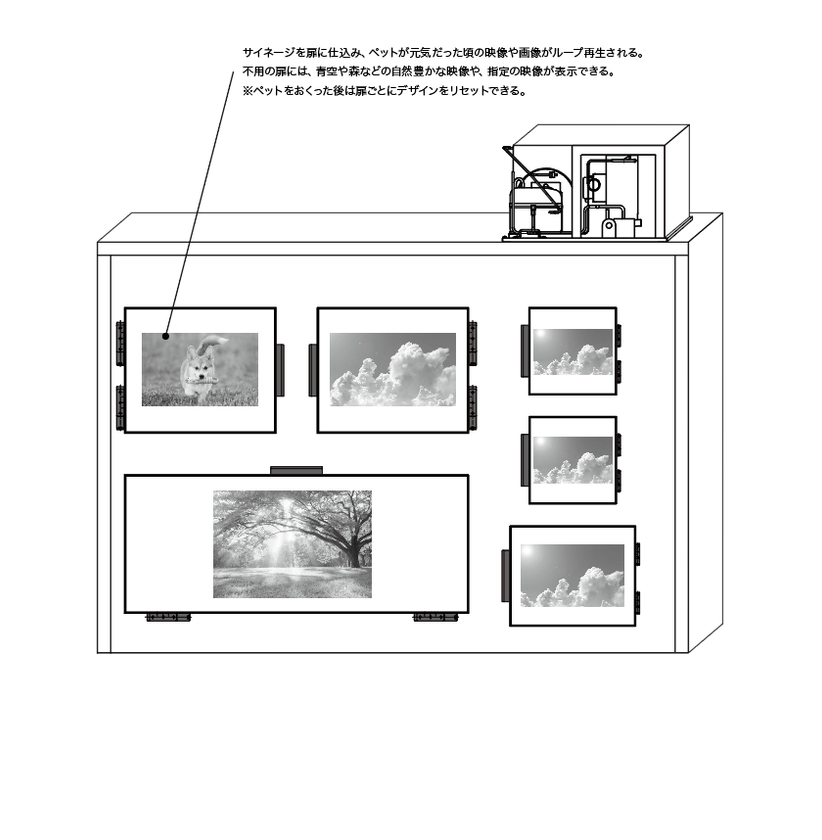 サイネージを扉に仕込み、ペットが元気だった頃の映像や画像がループ再生される。
不用の扉には、青空や森などの自然豊かな映像や、指定の映像が表示できる。
※ペットをおくった後は扉ごとにデザインをリセットできる。