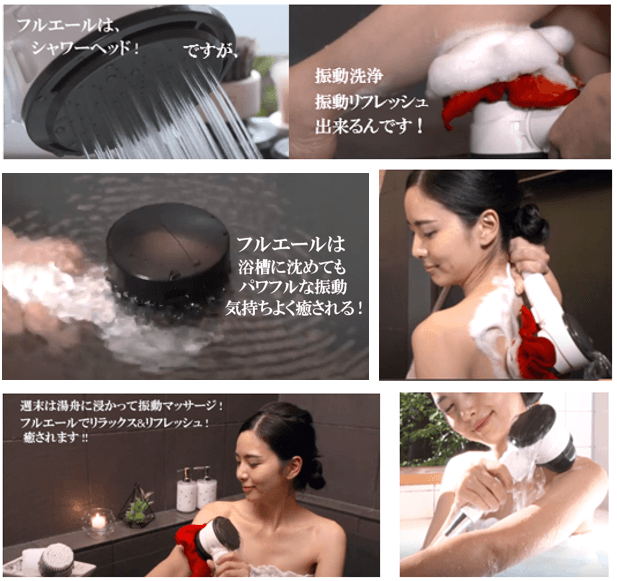 フルエールは、
シャワーヘッド！　ですが、

振動洗浄
振動リフレッシュ
出来るんです！

フルエールは
浴槽に沈めても
パワフルな振動
気持ちよく癒される！

週末は湯舟に浸かって振動マッサージ！
フルエールでリラックス&リフレッシュ！
癒されます!!