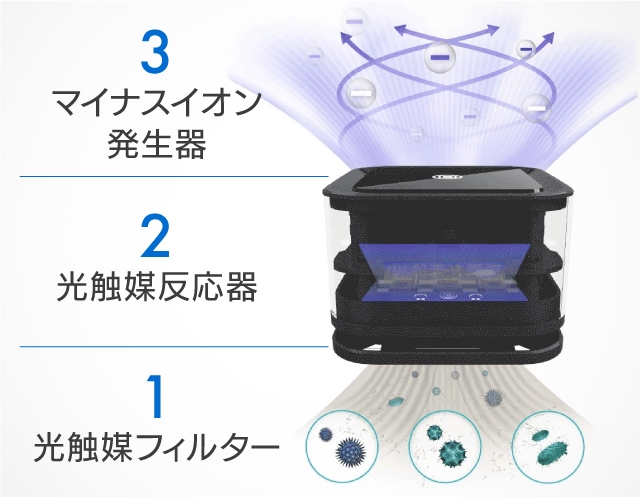 3
マイナスイオン
発生器

2
光触媒反応器

1
光触媒フィルター