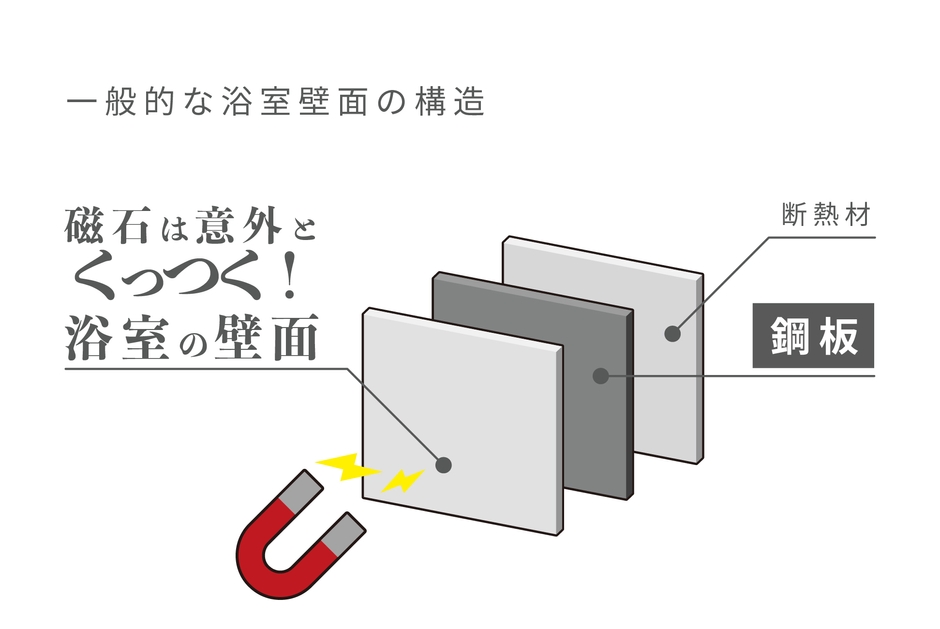 一般的な浴室壁面の構造

磁石は意外とくっつく！浴室の壁面

断熱材

鋼板