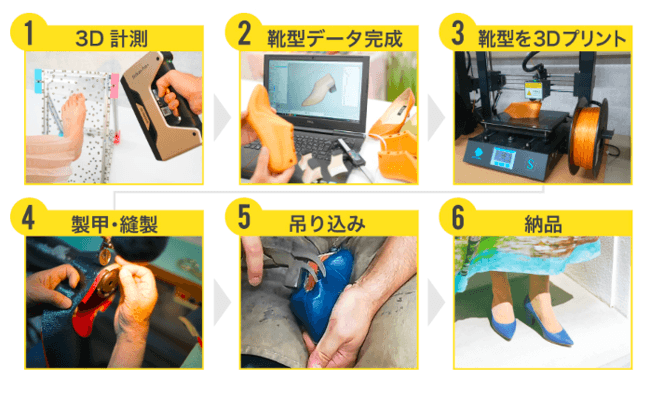 1 3D 計測

2 靴型データ完成

3 靴型を3Dプリント

4 製甲・縫製

5 吊り込み

6 納品