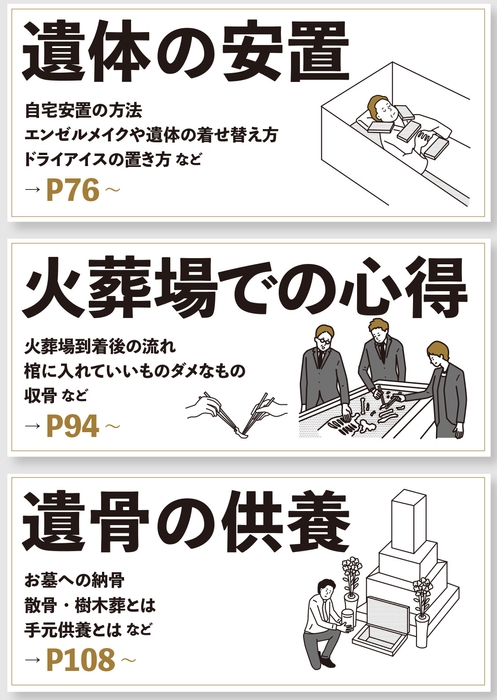 遺体の安置

自宅安置の方法
エンゼルメイクや遺体の着せ替え方
ドライアイスの置き方 など
→ P76～

火葬場での心得

火葬場到着後の流れ
棺に入れていいものダメなもの
収骨 など
→ P94～

遺骨の供養

お墓への納骨
散骨・樹木葬とは
手元供養とは など
→ P108～