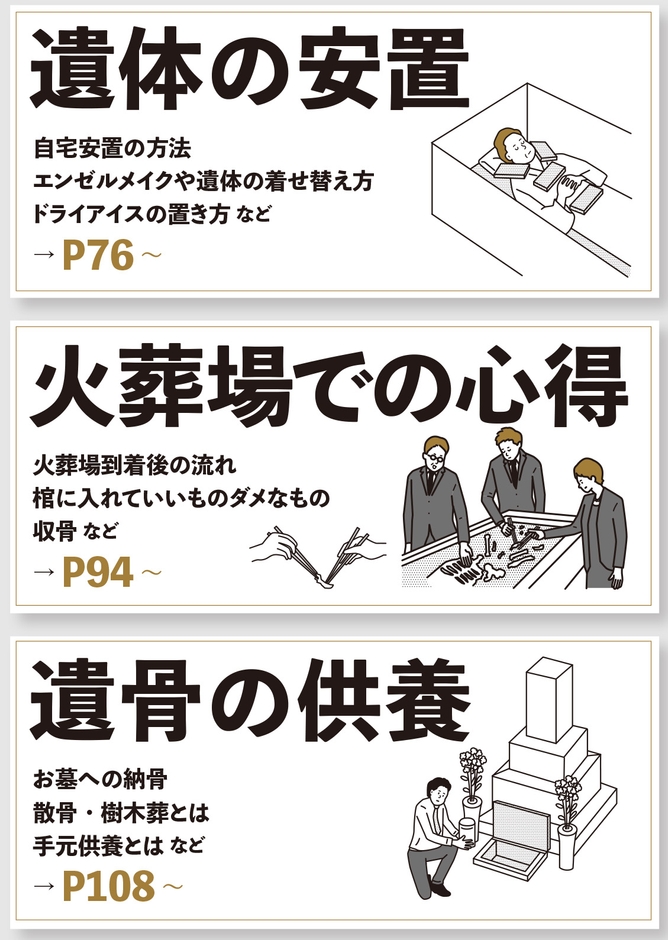 遺体の安置

自宅安置の方法
エンゼルメイクや遺体の着せ替え方
ドライアイスの置き方 など

→ P76 ~

火葬場での心得

火葬場到着後の流れ
棺に入れていいものダメなもの
収骨 など

→ P94 ~

遺骨の供養

お墓への納骨
散骨・樹木葬とは
手元供養とは など

→ P108 ~