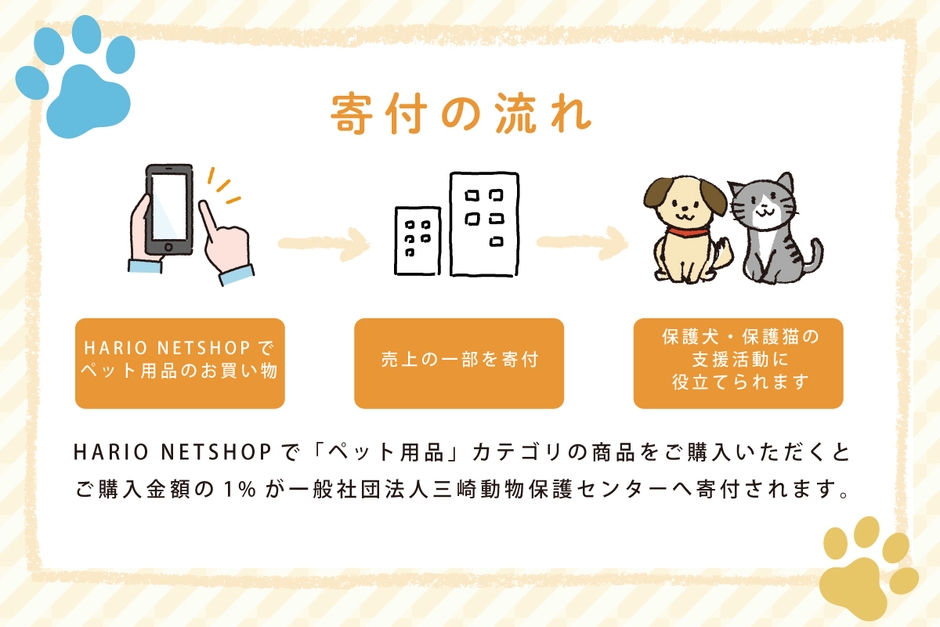 寄付の流れ

HARIO NETSHOPで
ペット用品のお買い物

売上の一部を寄付

保護犬・保護猫の
支援活動に
役立てられます

HARIO NETSHOPで「ペット用品」カテゴリの商品をご購入いただくと
ご購入金額の1%が一般社団法人三崎動物保護センターへ寄付されます。