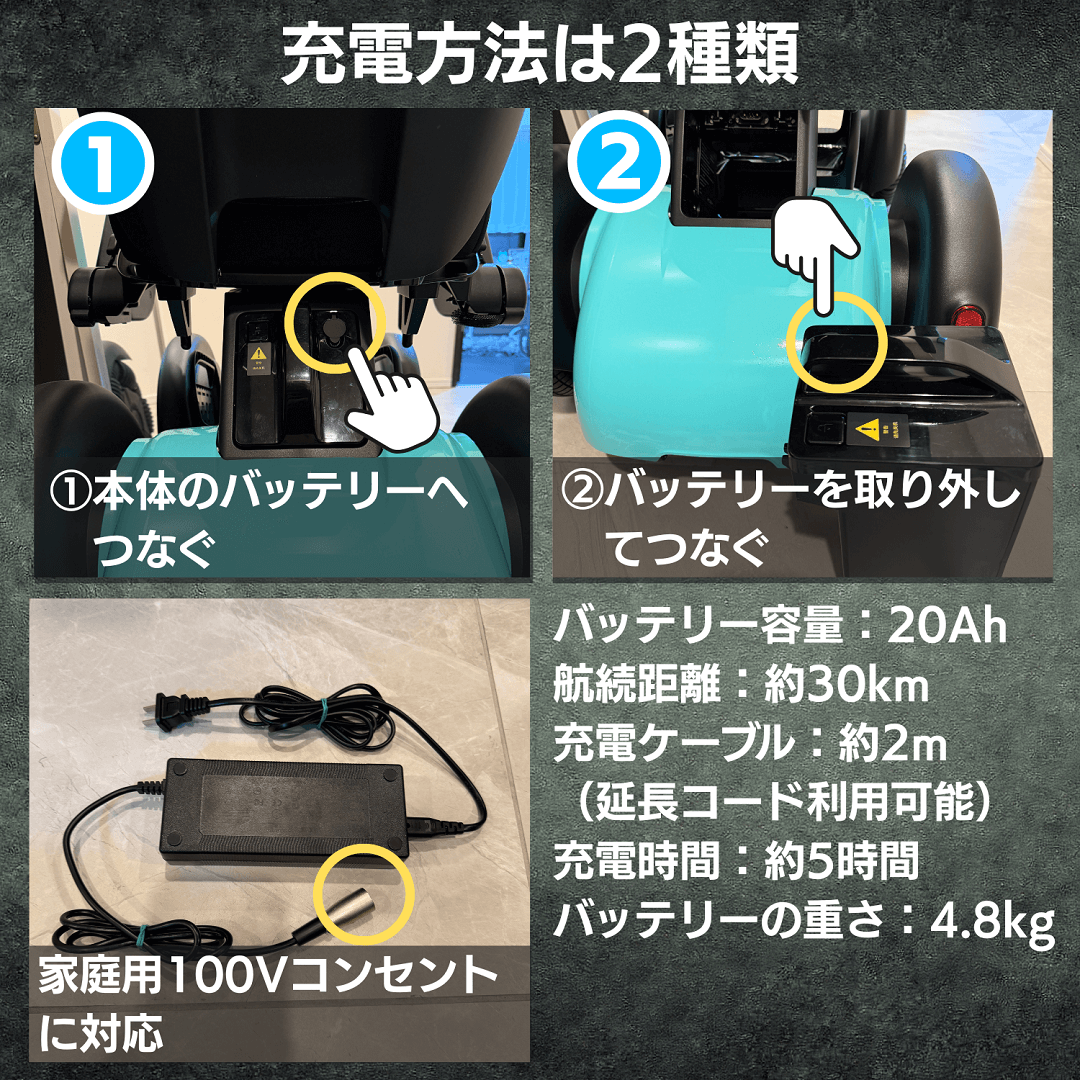 充電方法は2種類

1

①本体のバッテリーへつなぐ

2

②バッテリーを取り外してつなぐ

家庭用100Vコンセントに対応

バッテリー容量：20Ah
航続距離：約30km
充電ケーブル：約2m
（延長コード利用可能）
充電時間：約5時間
バッテリーの重さ：4.8kg