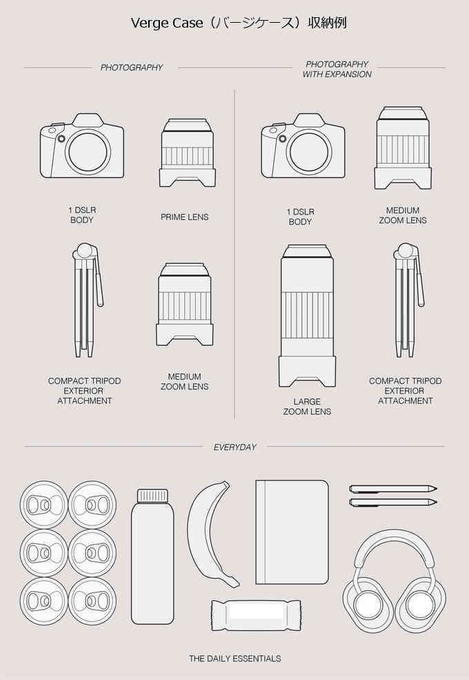 Verge Case（バージケース）収納例

PHOTOGRAPHY

1 DSLR BODY

PRIME LENS

COMPACT TRIPOD EXTERIOR ATTACHMENT

MEDIUM ZOOM LENS

PHOTOGRAPHY WITH EXPANSION

1 DSLR BODY

MEDIUM ZOOM LENS

LARGE ZOOM LENS

COMPACT TRIPOD EXTERIOR ATTACHMENT

EVERYDAY

THE DAILY ESSENTIALS