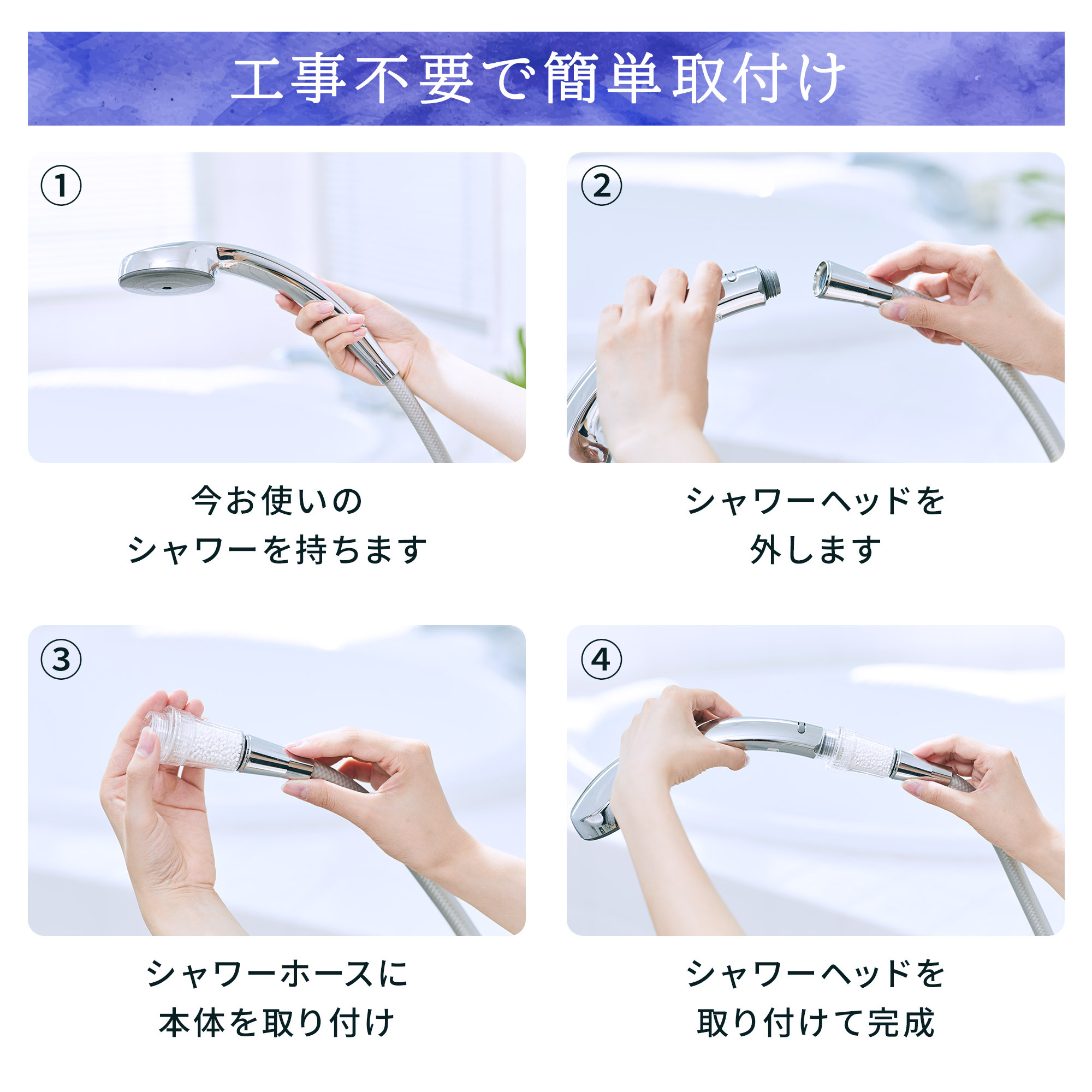 工事不要で簡単取付け

①

今お使いの
シャワーを持ちます

②

シャワーヘッドを
外します

③

シャワーホースに
本体を取り付け

④

シャワーヘッドを
取り付けて完成