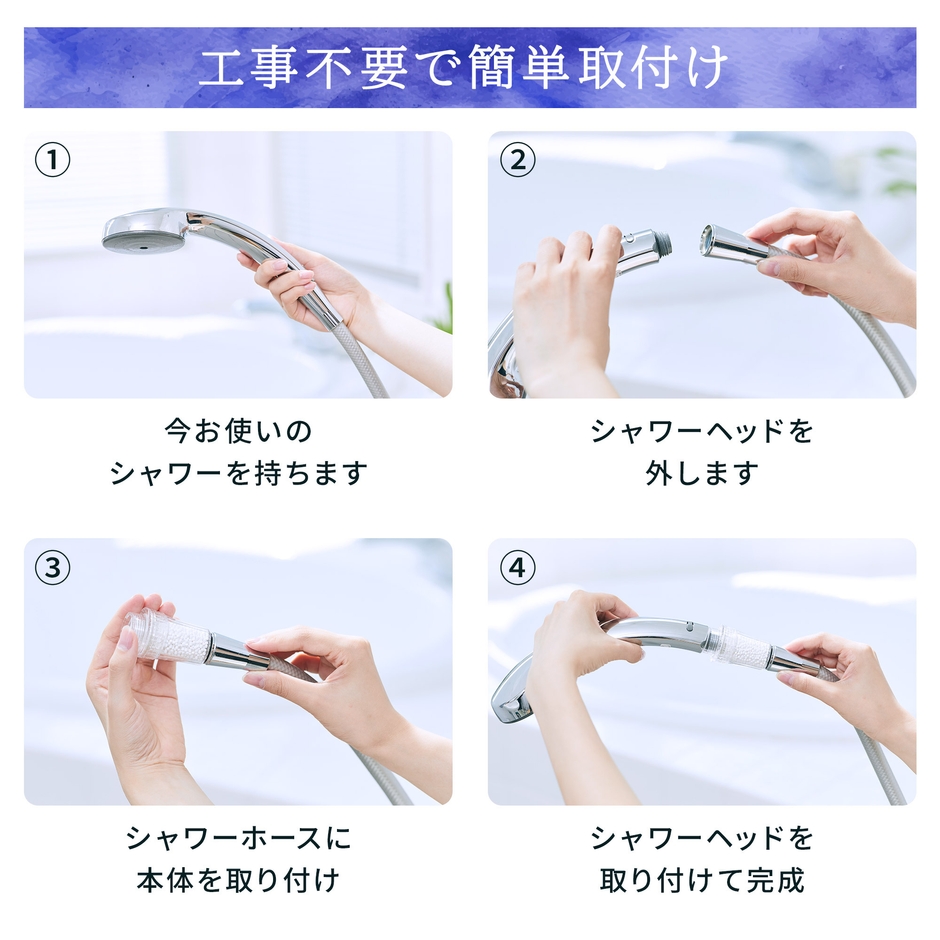 工事不要で簡単取付け

①

今お使いの
シャワーを持ちます

②

シャワーヘッドを
外します

③

シャワーホースに
本体を取り付け

④

シャワーヘッドを
取り付けて完成