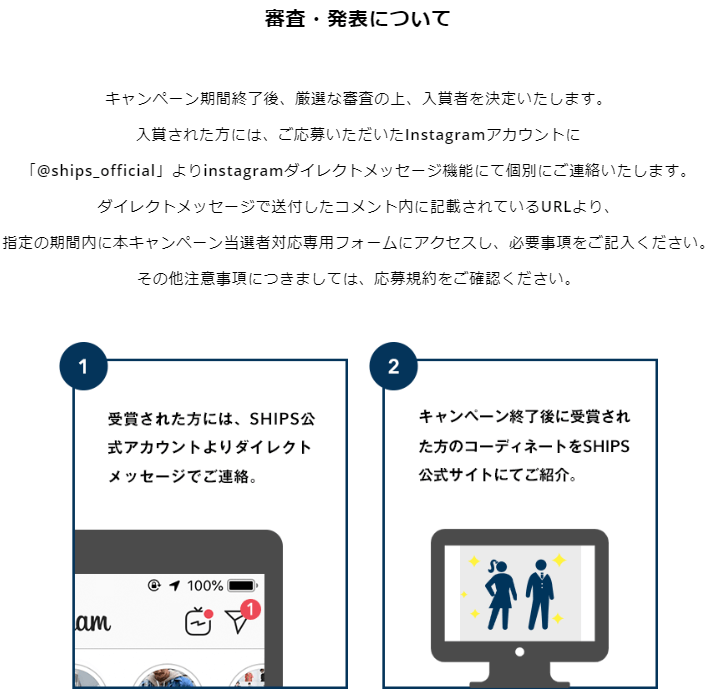 審査・発表について

キャンペーン期間終了後、厳選な審査の上、入賞者を決定いたします。
入賞された方には、ご応募いただいたInstagramアカウントに
「@ships_official」よりinstagramダイレクトメッセージ機能にて個別にご連絡いたします。
ダイレクトメッセージで送付したコメント内に記載されているURLより、
指定の期間内に本キャンペーン当選者対応専用フォームにアクセスし、必要事項をご記入ください。
その他注意事項につきましては、応募規約をご確認ください。

1

受賞された方には、SHIPS公式アカウントよりダイレクトメッセージでご連絡。

100%

am

1

2

キャンペーン終了後に受賞された方のコーディネートをSHIPS公式サイトにてご紹介。