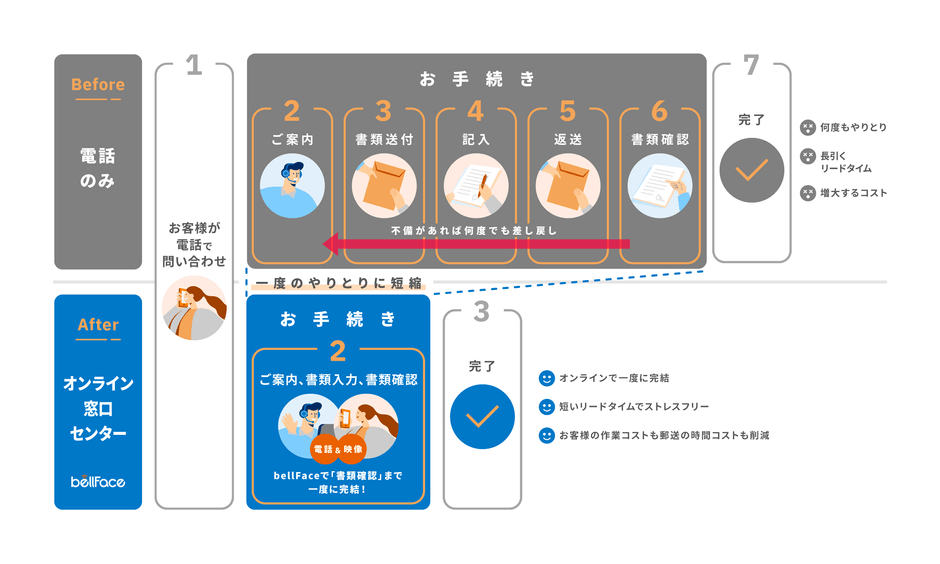 Before

電話のみ

1

お客様が電話で問い合わせ

お手続き

2 ご案内

3 書類送付

4 記入

5 返送

6 書類確認

不備があれば何度でも差し戻し

7

完了

何度もやりとり

長引くリードタイム

増大するコスト

一度のやりとりに短縮

After

オンライン窓口センター

bellFace

お手続き

2

ご案内、書類入力、書類確認

電話＆映像

bellFaceで「書類確認」まで一度に完結！

3

完了

オンラインで一度に完結

短いリードタイムでストレスフリー

お客様の作業コストも郵送の時間コストも削減