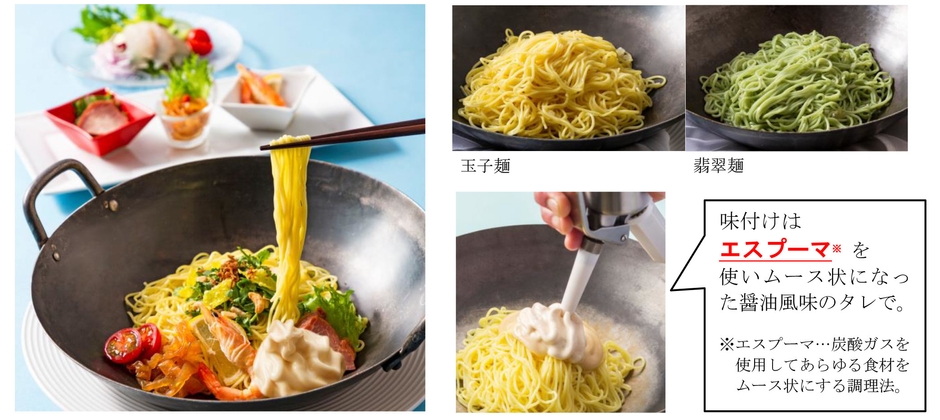 玉子麺

翡翠麺

味付けは
エスプーマ※ を
使いムース状になった醤油風味のタレで。

※エスプーマ…炭酸ガスを使用してあらゆる食材をムース状にする調理法。