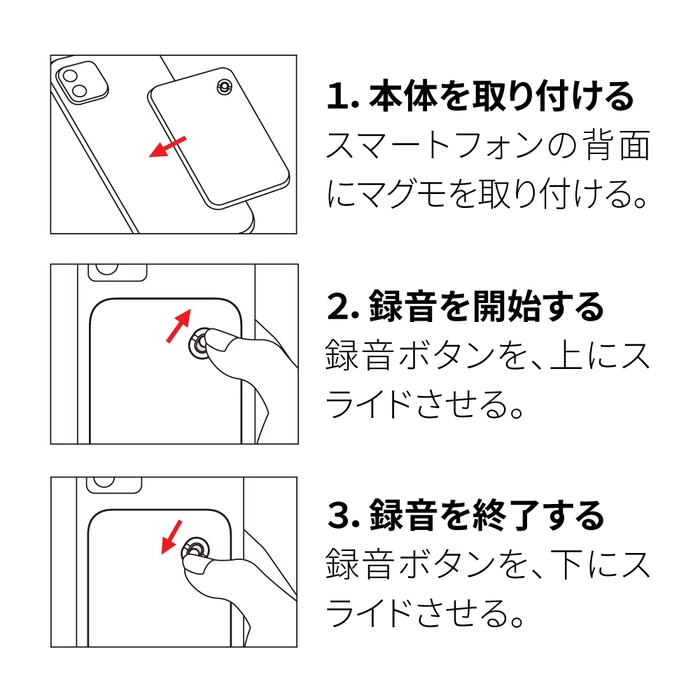 1. 本体を取り付ける
スマートフォンの背面にマグモを取り付ける。

2. 録音を開始する
録音ボタンを、上にスライドさせる。

3. 録音を終了する
録音ボタンを、下にスライドさせる。